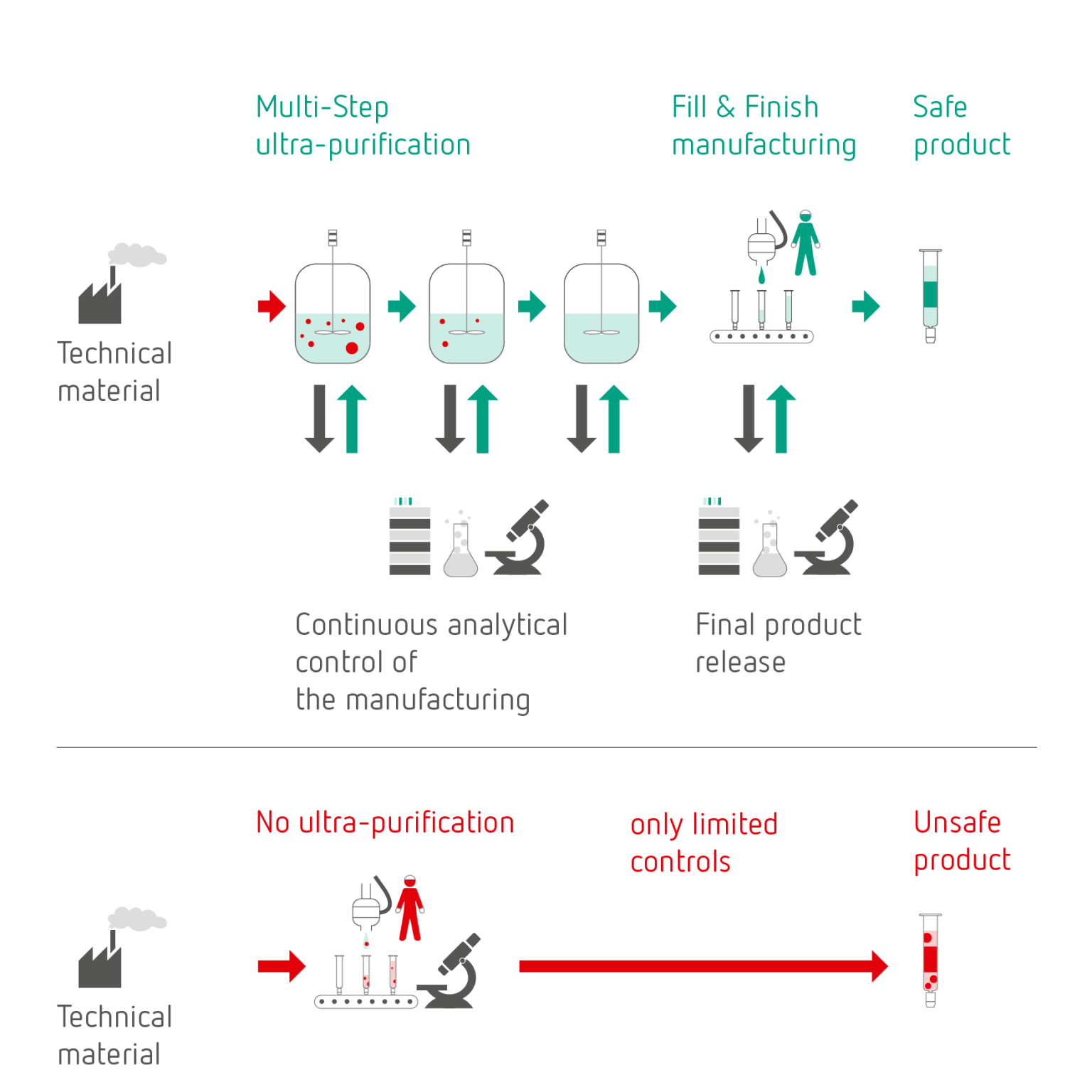 Multi-Step ultra-purification

Fill & Finish manufacturing

Safe product

Technical material

Continuous analytical control of the manufacturing

Final product release

No ultra-purification

only limited controls

Unsafe product

Technical material