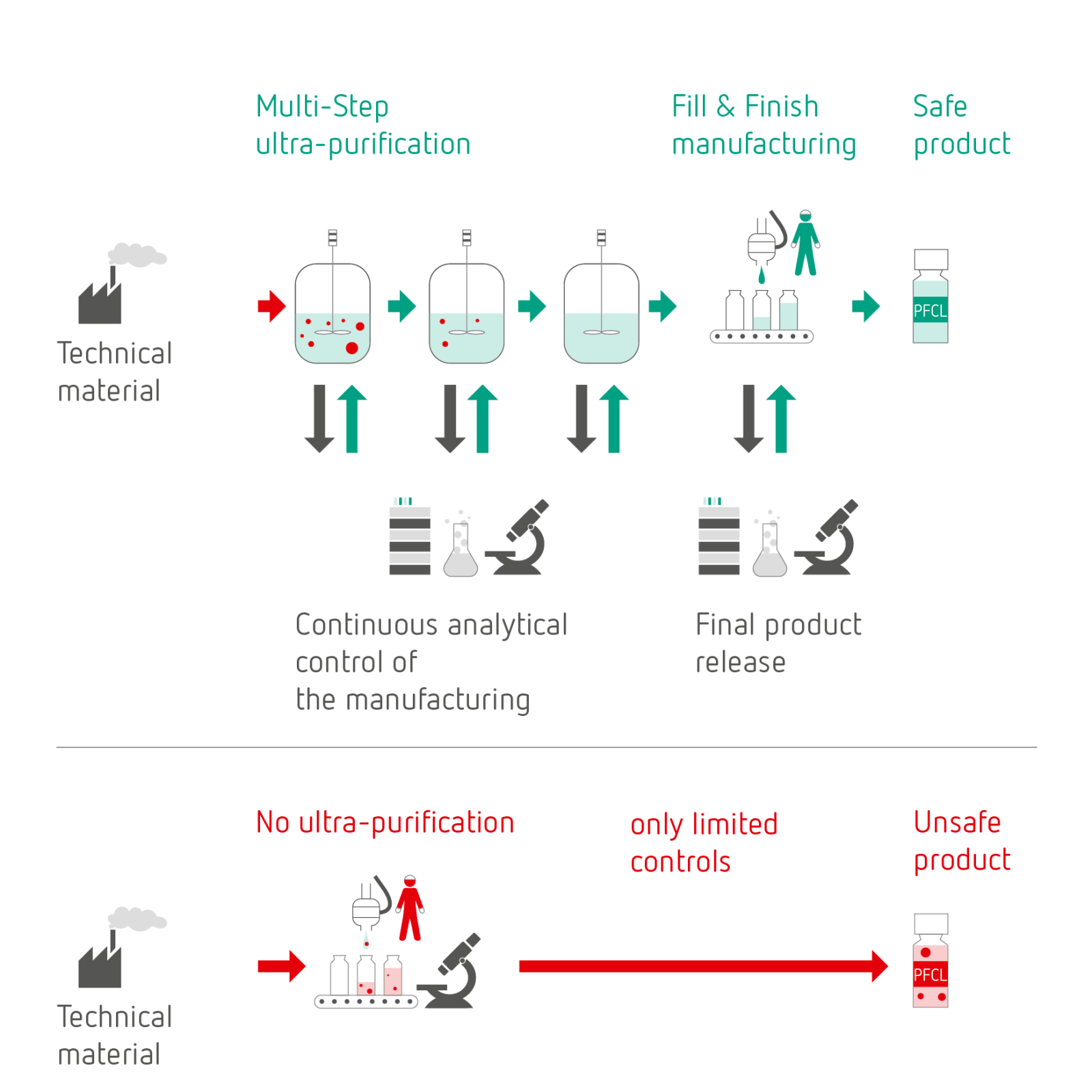 Multi-Step ultra-purification

Fill & Finish manufacturing

Safe product

Technical material

PFCL

Continuous analytical control of the manufacturing

Final product release

No ultra-purification

only limited controls

Unsafe product

Technical material

PFCL